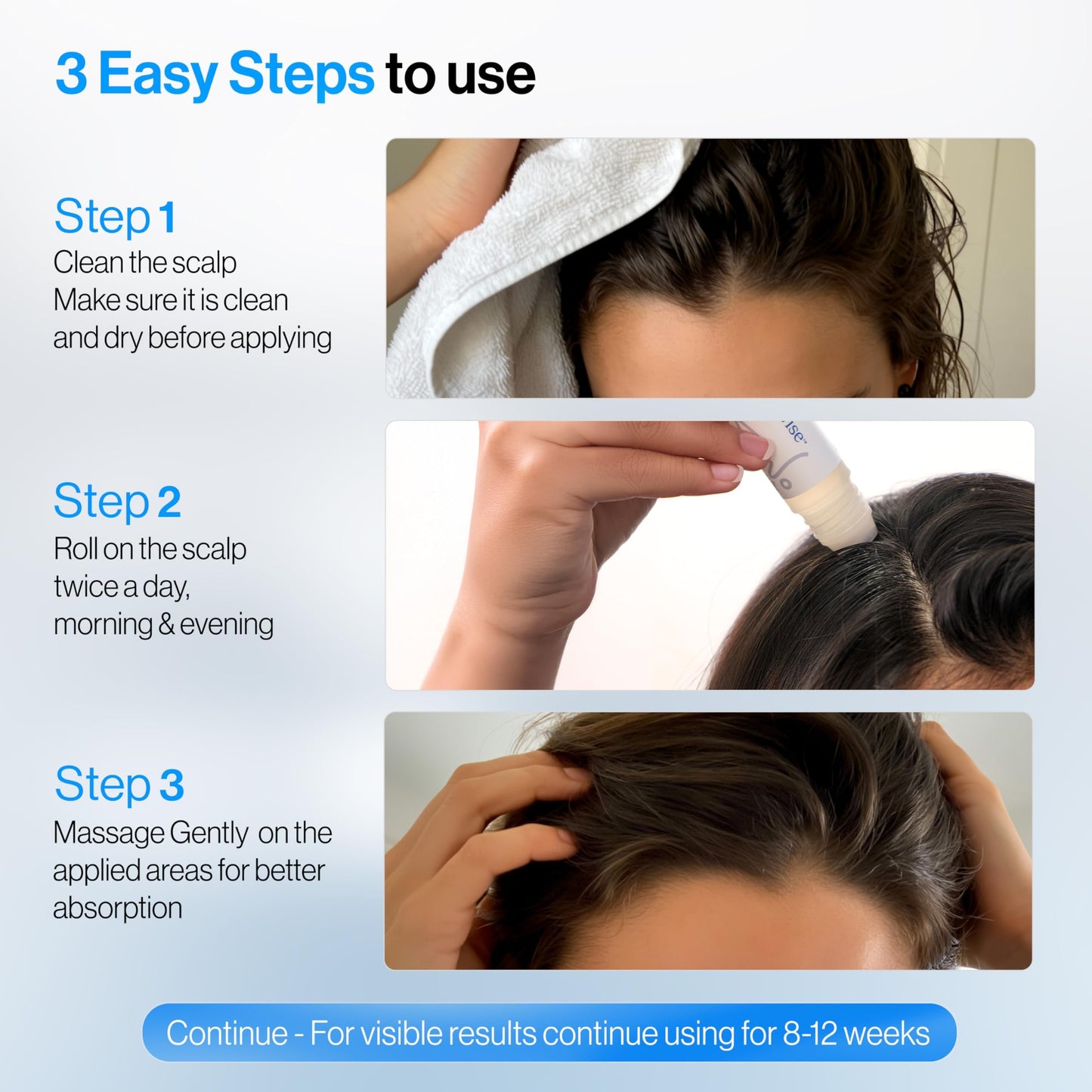 3 Easy Steps to use

Step 1
Clean the scalp
Make sure it is clean and dry before applying

Step 2
Roll on the scalp twice a day, morning & evening

Step 3
Massage Gently on the applied areas for better absorption

Continue - For visible results continue using for 8-12 weeks